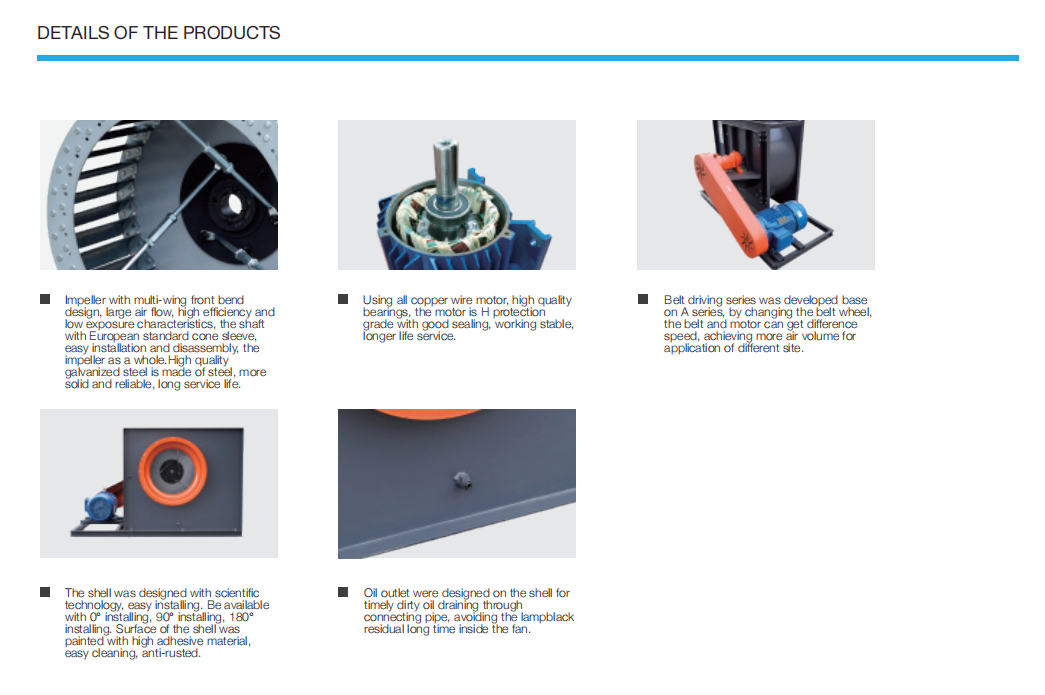 DETAILS OF THE PRODUCTS

Impeller with multi-wing front bend design, large air flow, high efficiency and low exposure characteristics, the shaft with European standard cone sleeve, easy installation and disassembly, the impeller as a whole.High quality galvanized steel is made of steel, more solid and reliable, long service life.

Using all copper wire motor, high quality bearings, the motor is H protection grade with good sealing, working stable, longer life service.

Belt driving series was developed base on A series, by changing the belt wheel, the belt and motor can get difference speed, achieving more air volume for application of different site.

The shell was designed with scientific technology, easy installing. Be available with 0° installing, 90° installing, 180° installing. Surface of the shell was painted with high adhesive material, easy cleaning, anti-rusted.

Oil outlet were designed on the shell for timely dirty oil draining through connecting pipe, avoiding the lampblack residual long time inside the fan.