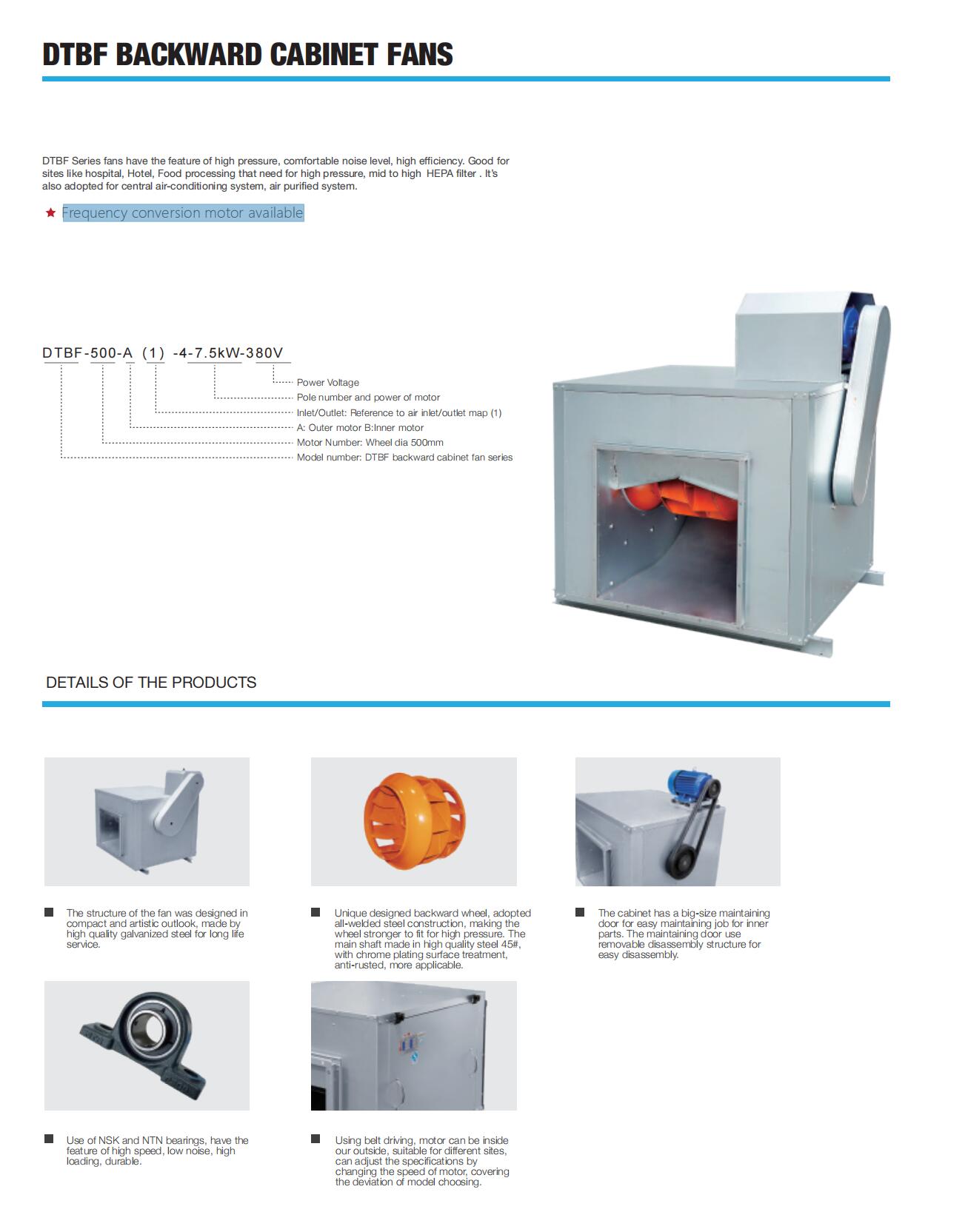 DTBF BACKWARD CABINET FANS

DTBF Series fans have the feature of high pressure, comfortable noise level, high efficiency. Good for sites like hospital, Hotel, Food processing that need for high pressure, mid to high HEPA filter . It's also adopted for central air-conditioning system, air purified system.

★ Frequency conversion motor available

DTBF-500-A (1) -4-7.5kW-380V

Power Voltage
Pole number and power of motor
Inlet/Outlet: Reference to air inlet/outlet map (1)
A: Outer motor B:Inner motor
Motor Number: Wheel dia 500mm
Model number: DTBF backward cabinet fan series

DETAILS OF THE PRODUCTS

The structure of the fan was designed in compact and artistic outlook, made by high quality galvanized steel for long life service.

Unique designed backward wheel, adopted all-welded steel construction, making the wheel stronger to fit for high pressure. The main shaft made in high quality steel 45#, with chrome plating surface treatment, anti-rusted, more applicable.

The cabinet has a big-size maintaining door for easy maintaining job for inner parts. The maintaining door use removable disassembly structure for easy disassembly.

Use of NSK and NTN bearings, have the feature of high speed, low noise, high loading, durable.

Using belt driving, motor can be inside our outside, suitable for different sites, can adjust the specifications by changing the speed of motor, covering the deviation of model choosing.